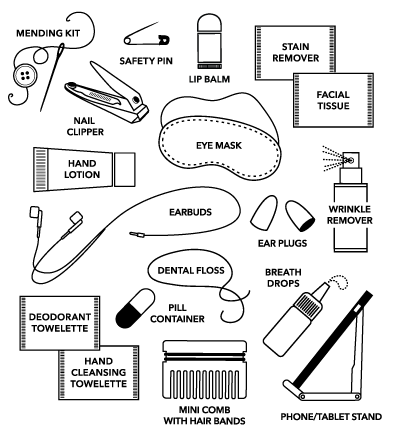 MENDING KIT

SAFETY PIN

LIP BALM

STAIN REMOVER

FACIAL TISSUE

NAIL CLIPPER

EYE MASK

HAND LOTION

WRINKLE REMOVER

EARBUDS

EAR PLUGS

DENTAL FLOSS

BREATH DROPS

PILL CONTAINER

DEODORANT TOWELETTE

HAND CLEANSING TOWELETTE

MINI COMB WITH HAIR BANDS

PHONE/TABLET STAND